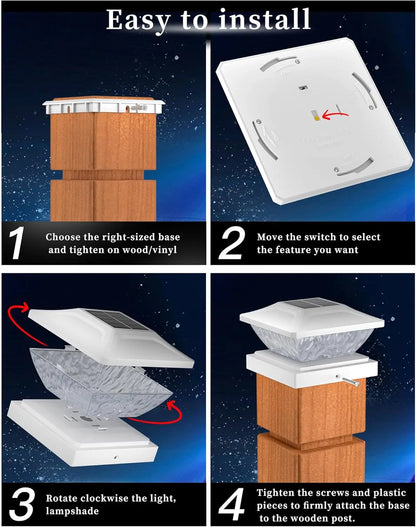 Easy to install

1 Choose the right-sized base and tighten on wood/vinyl

2 Move the switch to select the feature you want

3 Rotate clockwise the light, lampshade

4 Tighten the screws and plastic pieces to firmly attach the base to the wooden post.